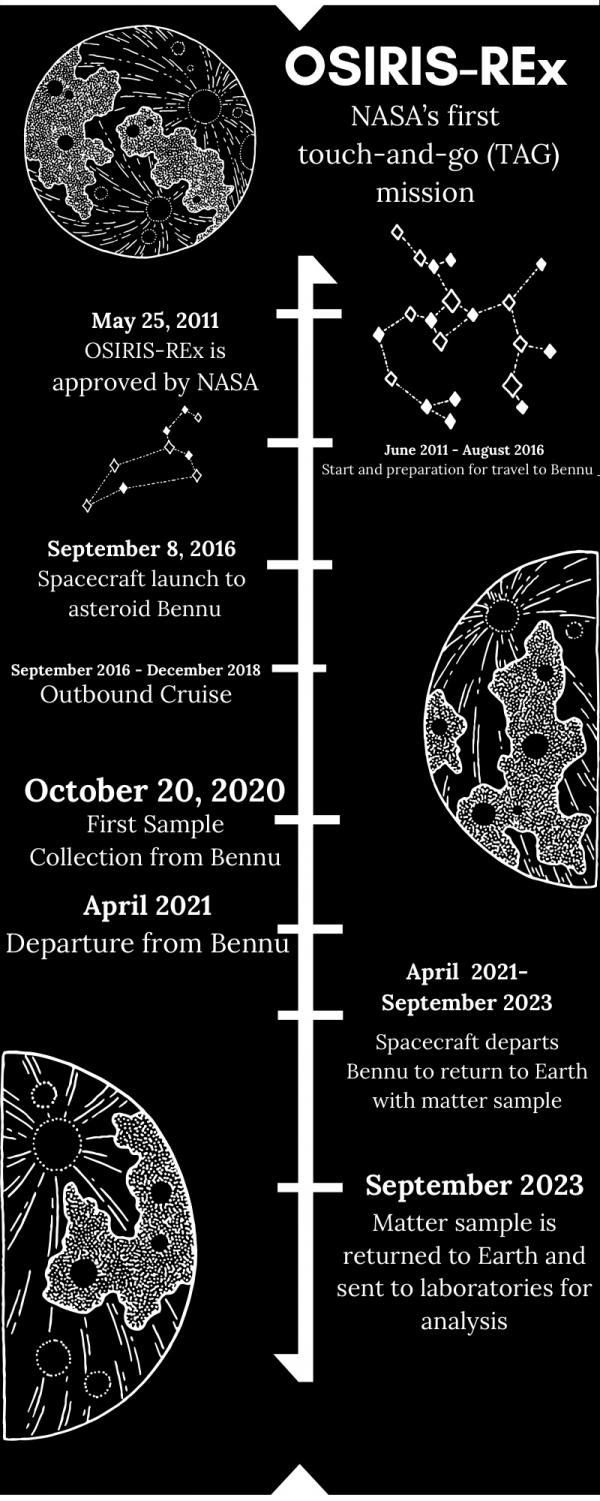 OSIRIS-REx
NASA's first touch-and-go (TAG) mission

May 25, 2011
OSIRIS-REx is approved by NASA

June 2011 - August 2016
Start and preparation for travel to Bennu

September 8, 2016
Spacecraft launch to asteroid Bennu

September 2016 - December 2018
Outbound Cruise

October 20, 2020
First Sample Collection from Bennu

April 2021
Departure from Bennu

April 2021- September 2023
Spacecraft departs Bennu to return to Earth with matter sample

September 2023
Matter sample is returned to Earth and sent to laboratories for analysis